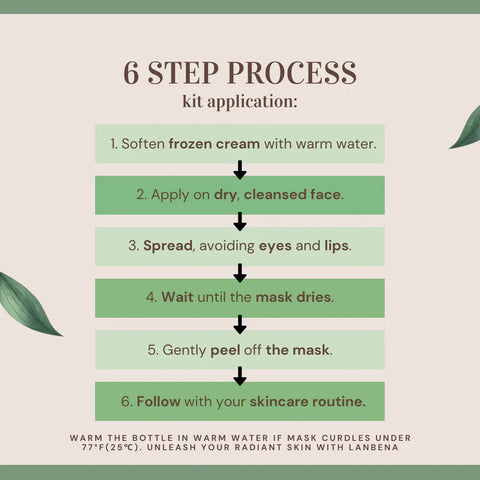 6 STEP PROCESS
kit application:

1. Soften frozen cream with warm water.

2. Apply on dry, cleansed face.

3. Spread, avoiding eyes and lips.

4. Wait until the mask dries.

5. Gently peel off the mask.

6. Follow with your skincare routine.

WARM THE BOTTLE IN WARM WATER IF MASK CURDLES UNDER 77°F(25°C). UNLEASH YOUR RADIANT SKIN WITH LANBENA